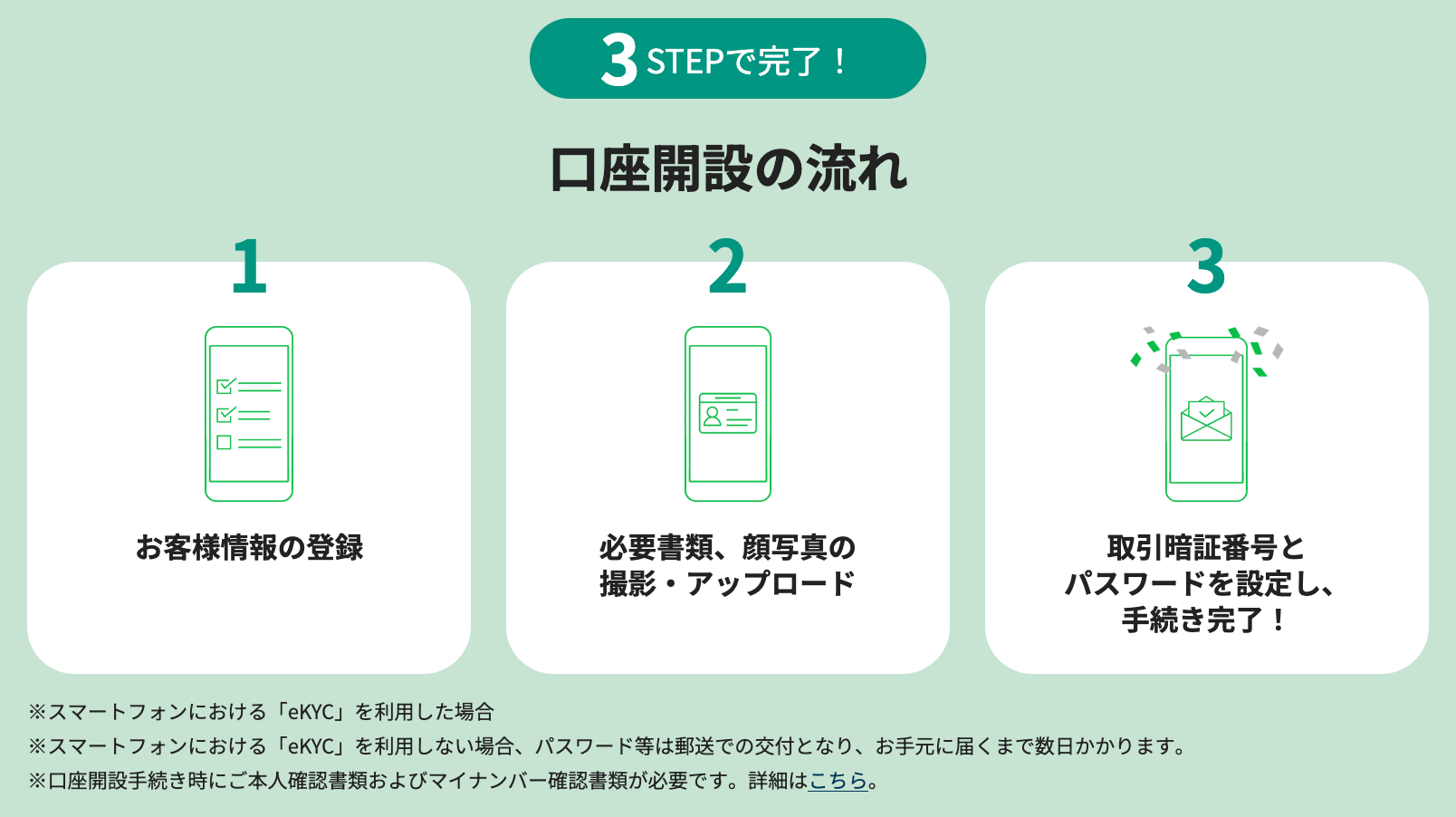 3 STEPで完了！

口座開設の流れ

1

お客様情報の登録

2

必要書類、顔写真の撮影・アップロード

3

取引暗証番号とパスワードを設定し、手続き完了！

※スマートフォンにおける「eKYC」を利用した場合
※スマートフォンにおける「eKYC」を利用しない場合、パスワード等は郵送での交付となり、お手元に届くまで数日かかります。
※口座開設手続き時にご本人確認書類およびマイナンバー確認書類が必要です。詳細はこちら。